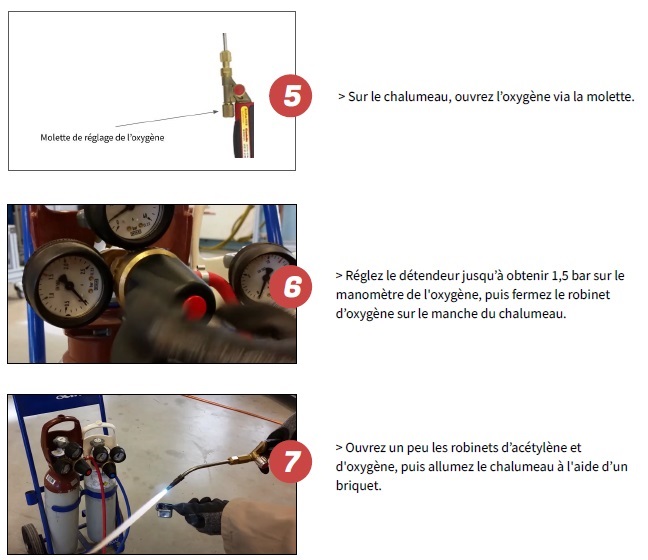 Molette de réglage de l'oxygène

5

> Sur le chalumeau, ouvrez l'oxygène via la molette.

6

> Réglez le détendeur jusqu'à obtenir 1,5 bar sur le manomètre de l'oxygène, puis fermez le robinet d'oxygène sur le manche du chalumeau.

7

> Ouvrez un peu les robinets d'acétylène et d'oxygène, puis allumez le chalumeau à l'aide d'un briquet.